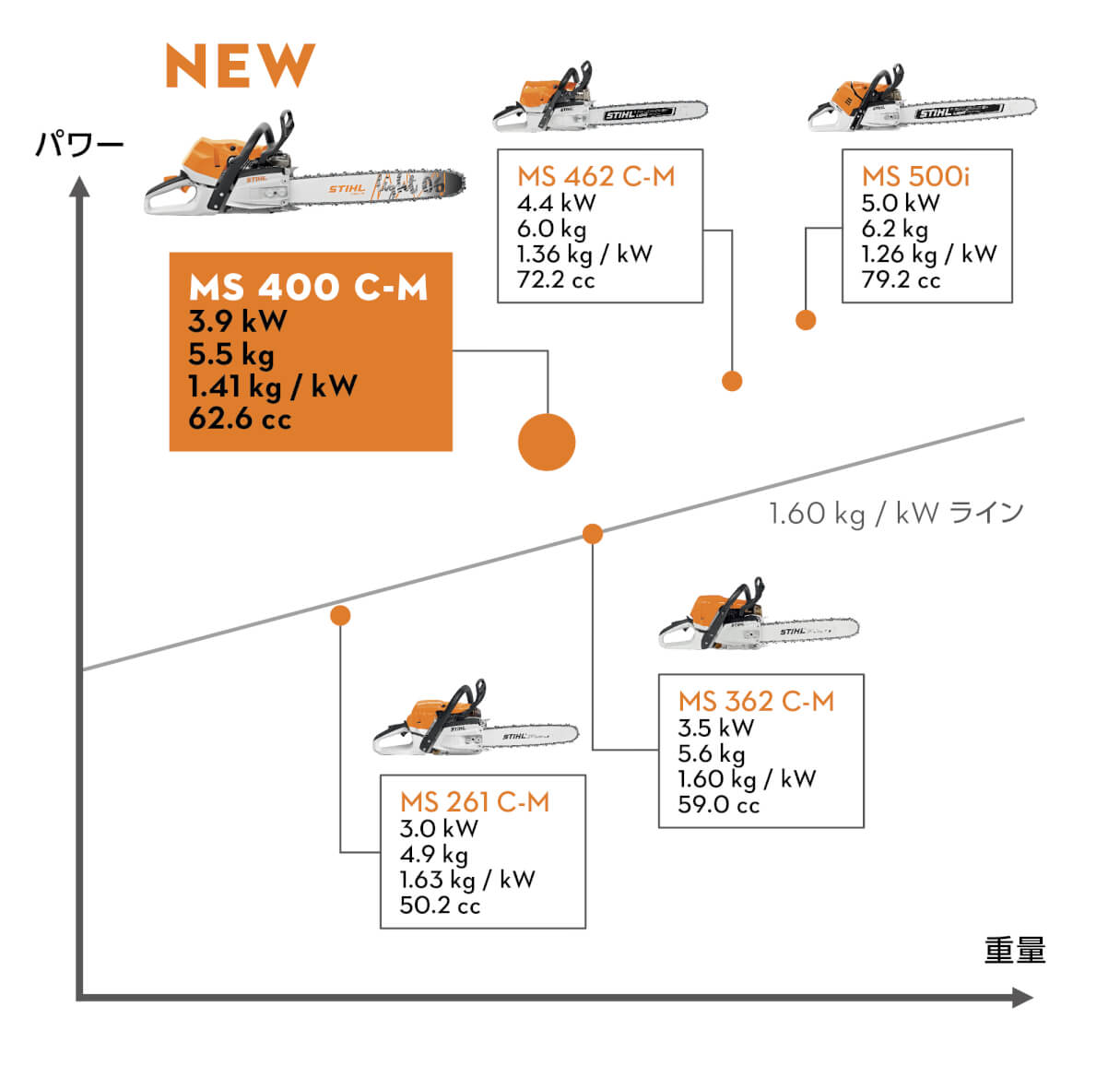 NEW

パワー

STIHL

MS 400 C-M
3.9 kW
5.5 kg
1.41 kg / kW
62.6 cc

STIHL

MS 462 C-M
4.4 kW
6.0 kg
1.36 kg / kW
72.2 cc

STIHL

MS 500i
5.0 kW
6.2 kg
1.26 kg / kW
79.2 cc

1.60 kg / kW ライン

STIHL

MS 362 C-M
3.5 kW
5.6 kg
1.60 kg / kW
59.0 cc

STIHL

MS 261 C-M
3.0 kW
4.9 kg
1.63 kg / kW
50.2 cc

重量